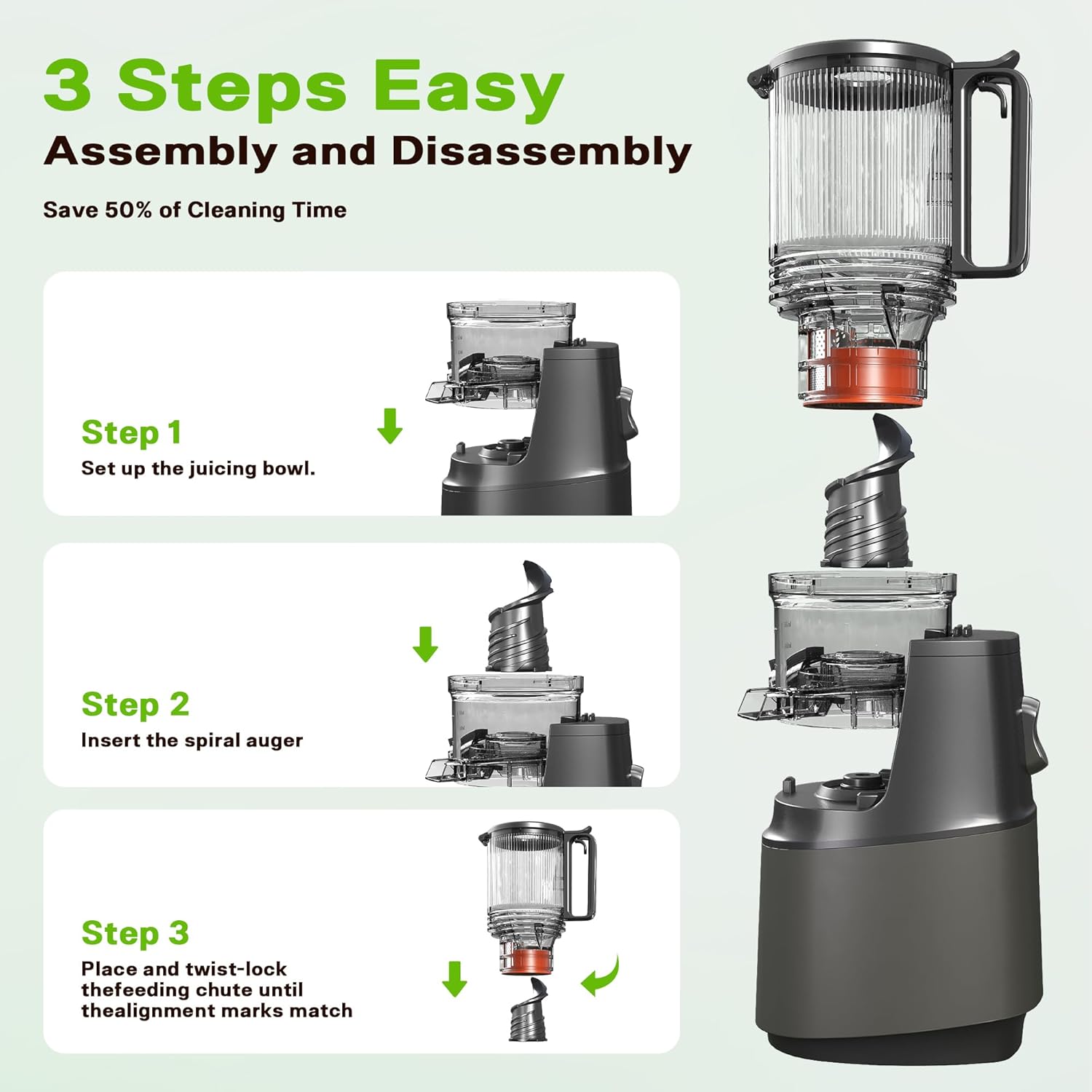 3 Steps Easy
Assembly and Disassembly

Save 50% of Cleaning Time

Step 1
Set up the juicing bowl.

Step 2
Insert the spiral auger

Step 3
Place and twist-lock thefeeding chute until thealignment marks match