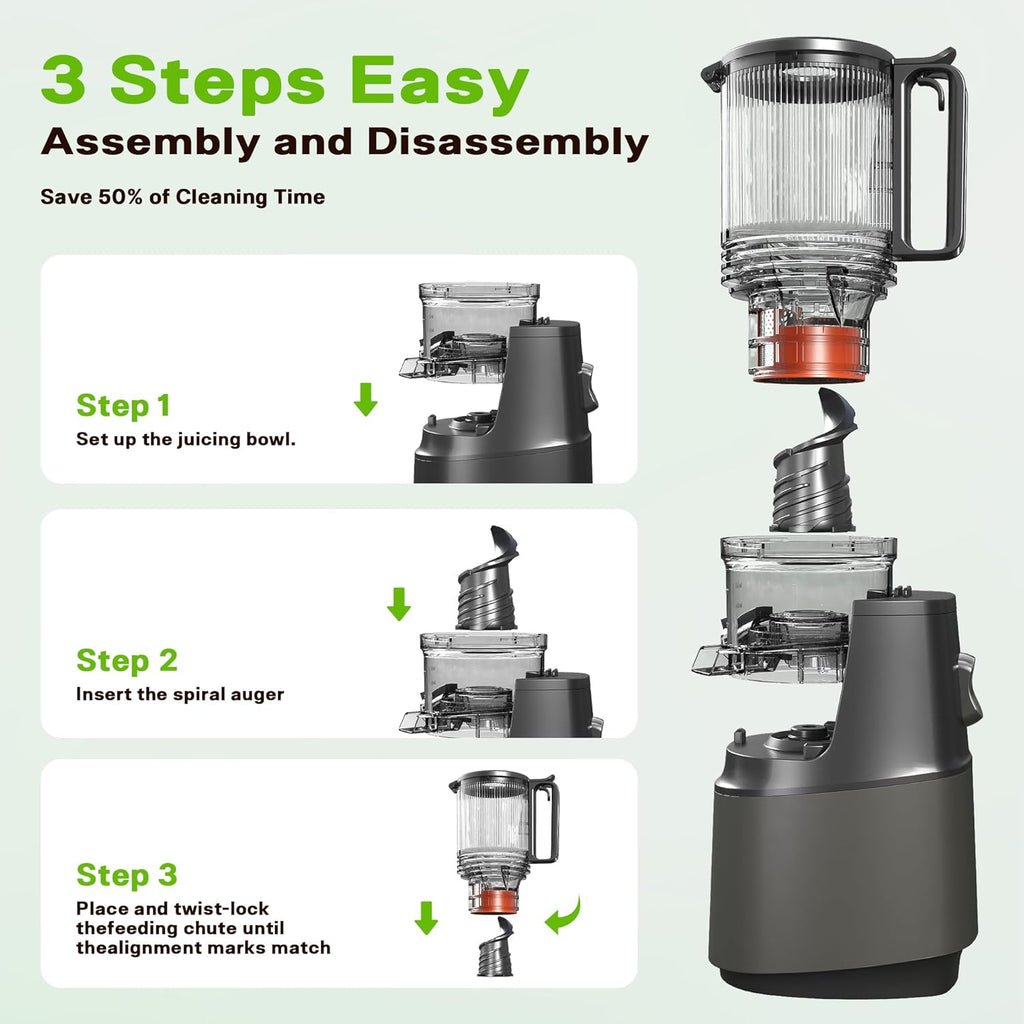 3 Steps Easy
Assembly and Disassembly

Save 50% of Cleaning Time

Step 1
Set up the juicing bowl.

Step 2
Insert the spiral auger

Step 3
Place and twist-lock thefeeding chute until thealignment marks match