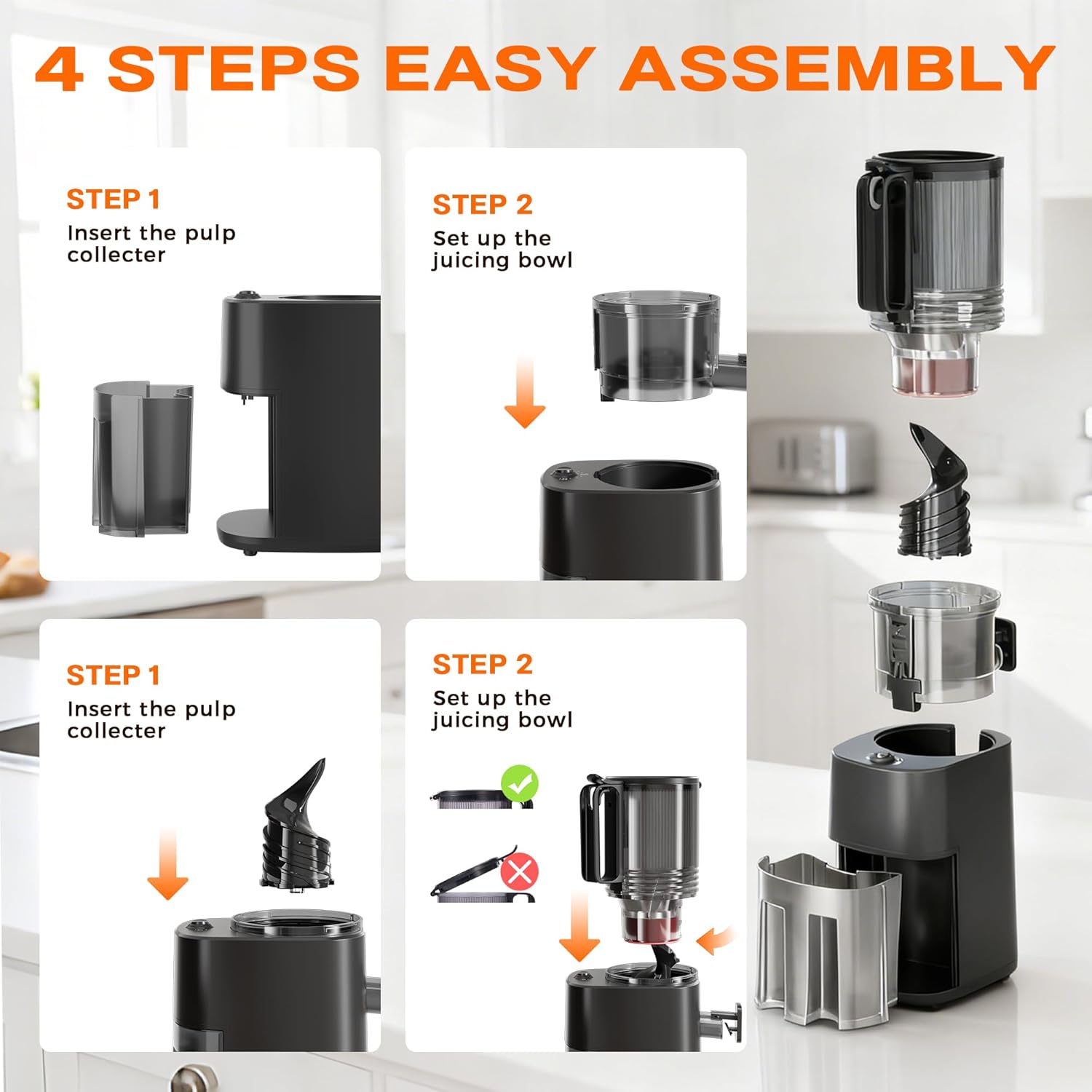 4 STEPS EASY ASSEMBLY

STEP 1
Insert the pulp collecter

STEP 2
Set up the juicing bowl

STEP 1
Insert the pulp collecter

STEP 2
Set up the juicing bowl