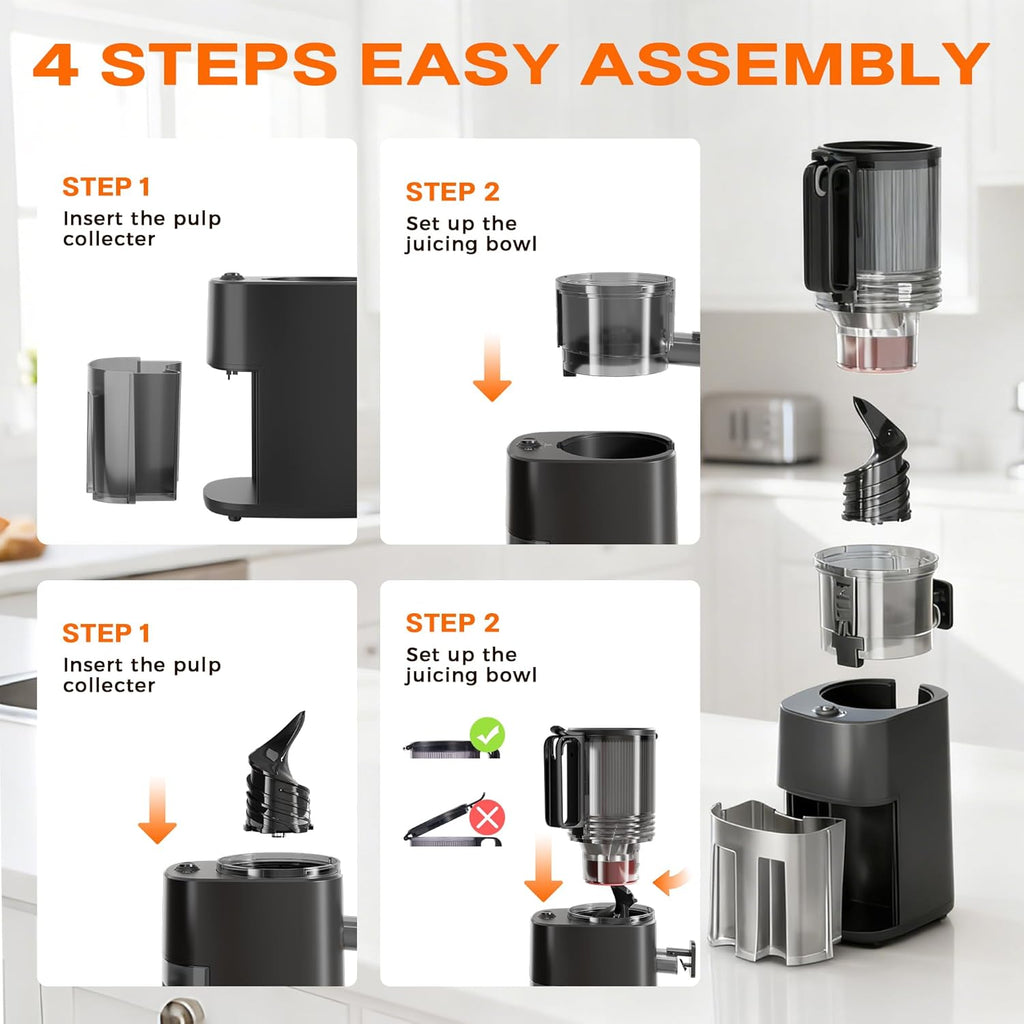 4 STEPS EASY ASSEMBLY

STEP 1
Insert the pulp collecter

STEP 2
Set up the juicing bowl

STEP 1
Insert the pulp collecter

STEP 2
Set up the juicing bowl